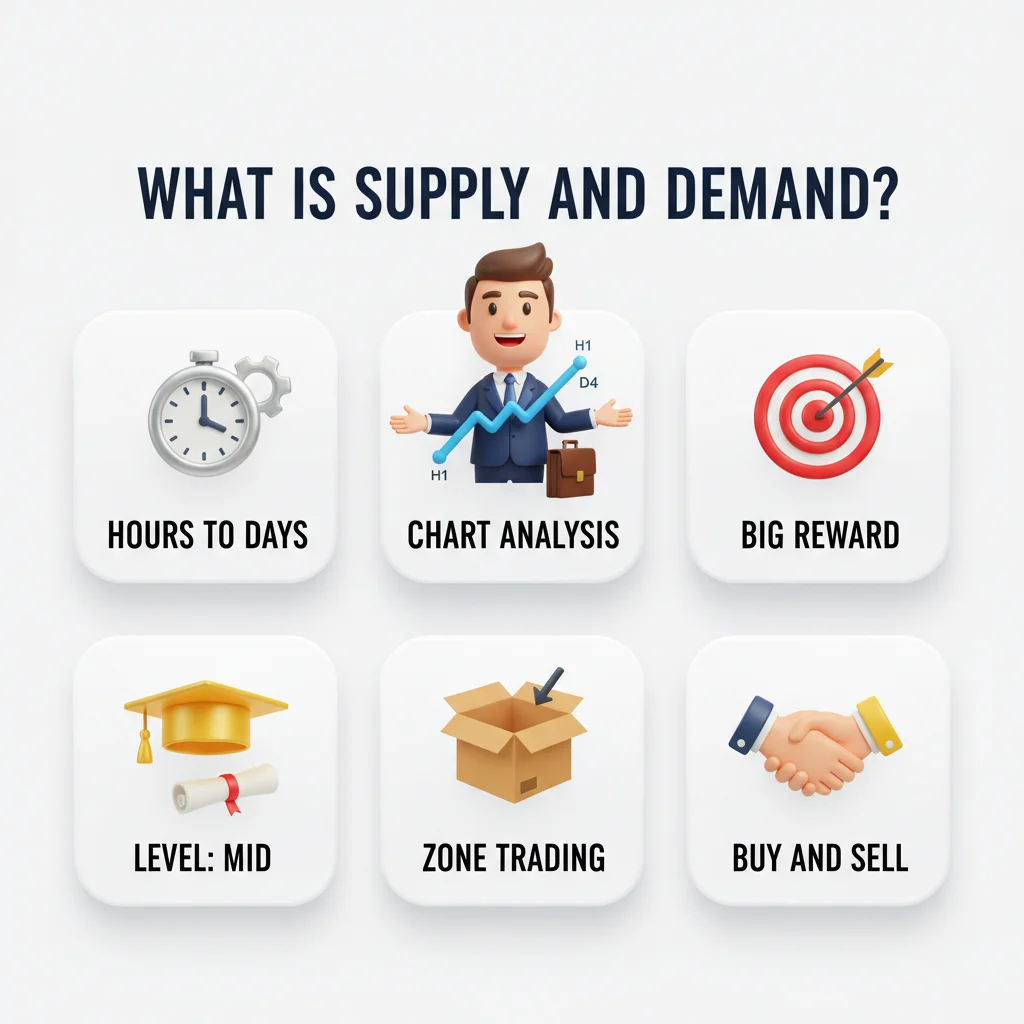 WHAT IS SUPPLY AND DEMAND?

HOURS TO DAYS

H1
D4
H1
CHART ANALYSIS

BIG REWARD

LEVEL: MID

ZONE TRADING

BUY AND SELL